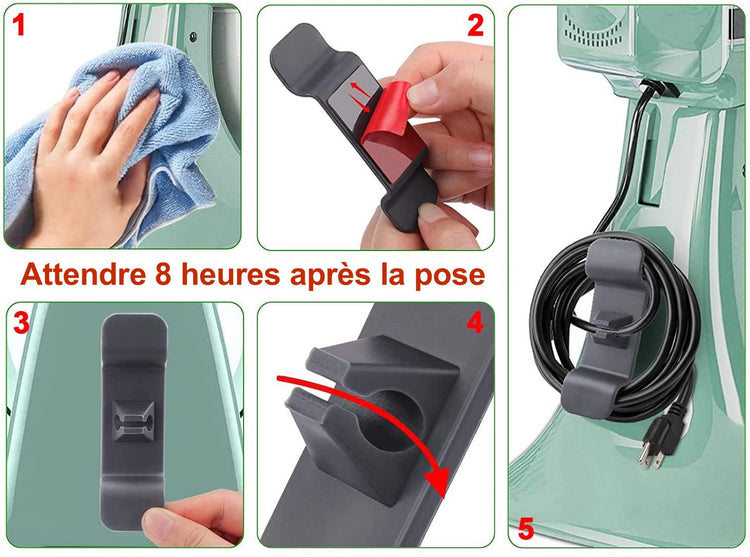 1

2

Attendre 8 heures après la pose

3

4

5